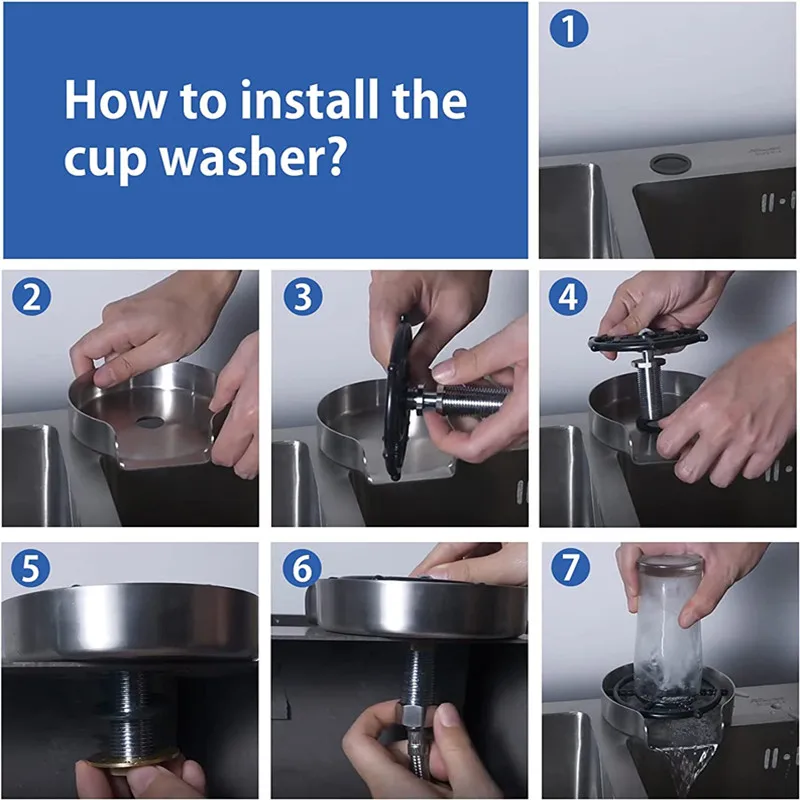 How to install the cup washer?

1

2

3

4

5

6

7